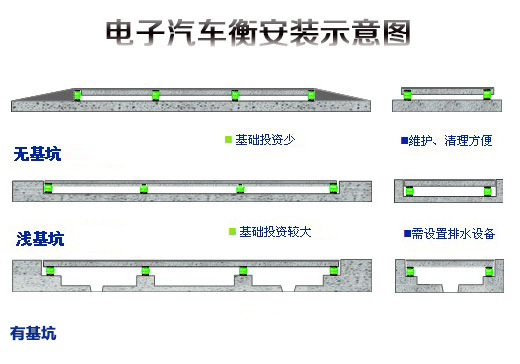 电子汽车衡安装示意图

基础投资少

维护、清理方便

无基坑

基础投资较大

需设置排水设备

浅基坑

有基坑